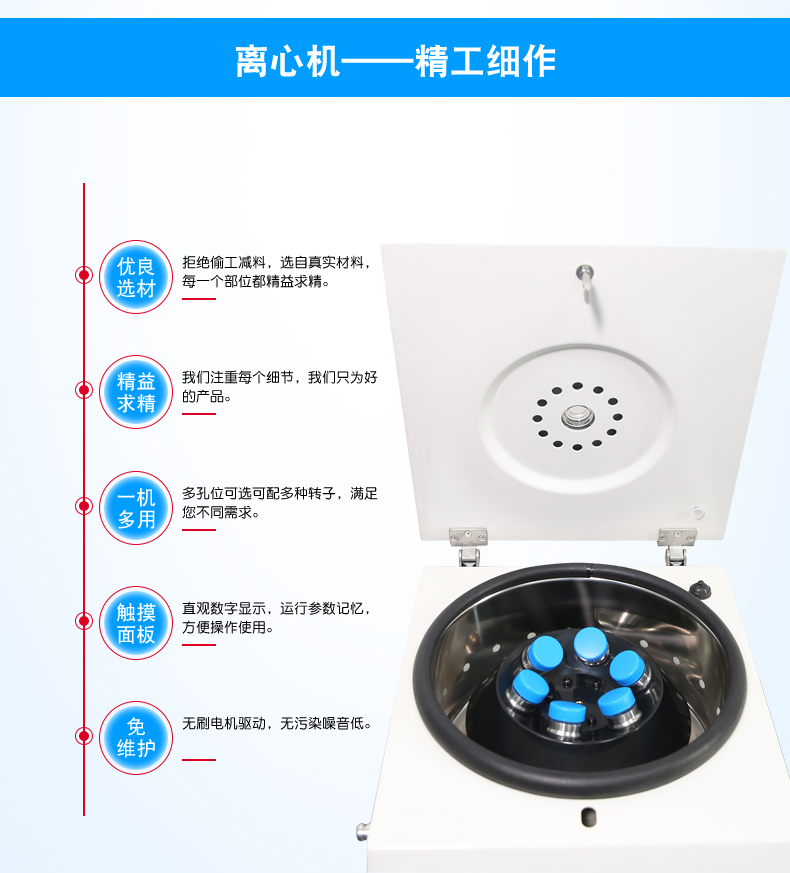 离心机——精工细作

优良选材

拒绝偷工减料，选自真实材料，每一个部位都精益求精。

精益求精

我们注重每个细节，我们只为好的产品。

一机多用

多孔位可选可配多种转子，满足您不同需求。

触摸面板

直观数字显示，运行参数记忆，方便操作使用。

免维护

无刷电机驱动，无污染噪音低。